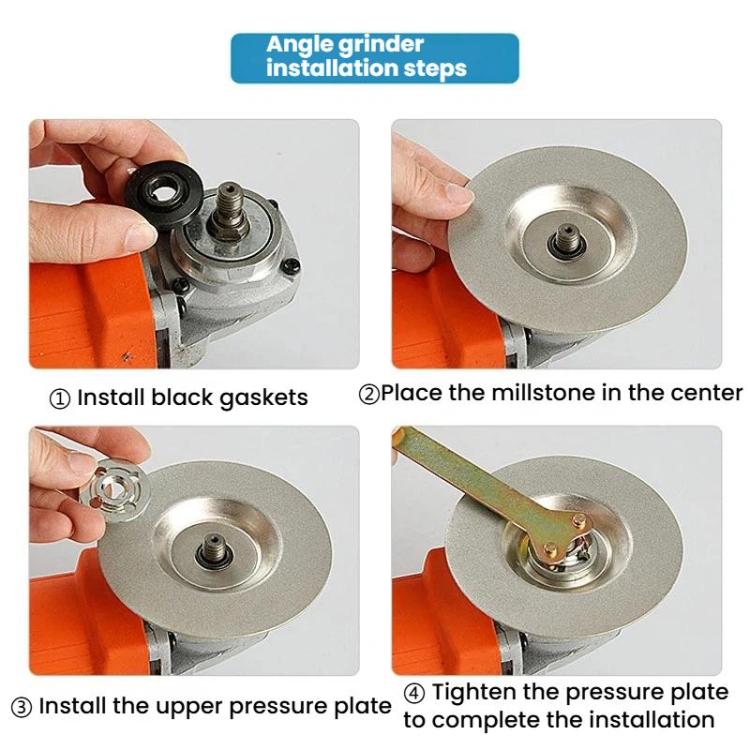 Angle grinder installation steps

① Install black gaskets

②Place the millstone in the center

③ Install the upper pressure plate

④ Tighten the pressure plate to complete the installation